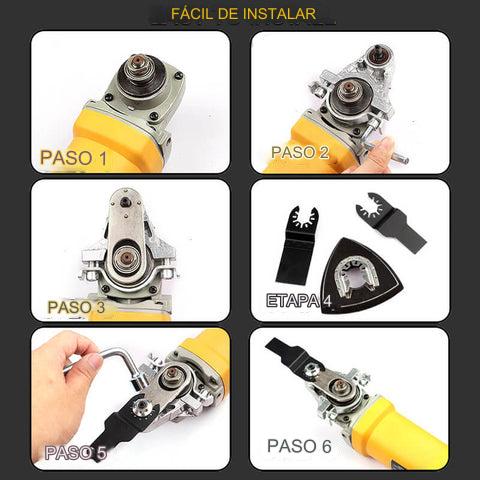 FÁCIL DE INSTALAR

PASO 1

PASO 2

PASO 3

ETAPA 4

PASO 5

PASO 6