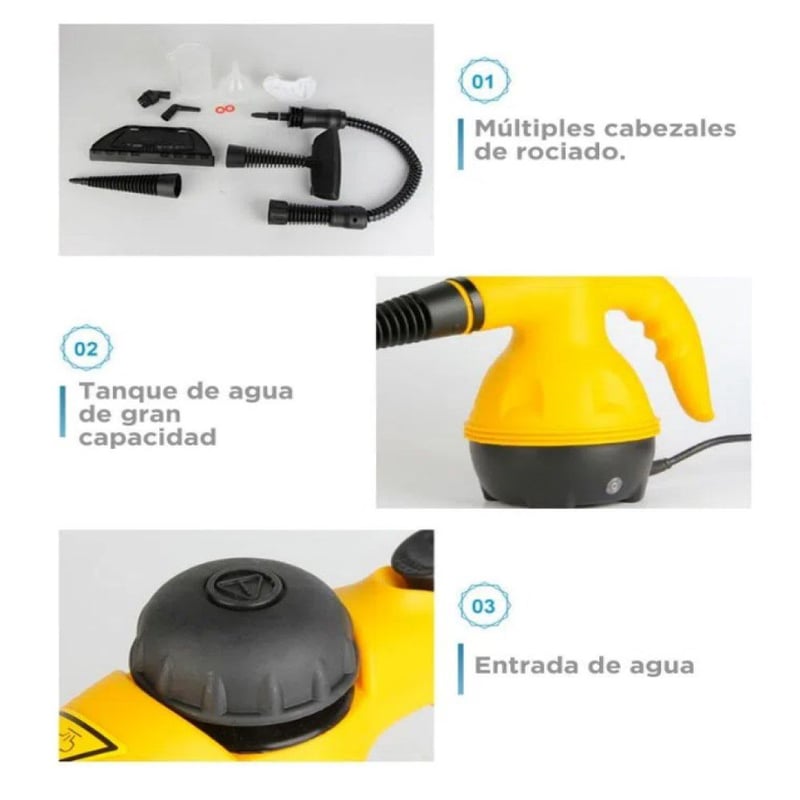 01

Múltiples cabezales de rociado.

02

Tanque de agua de gran capacidad

03

Entrada de agua